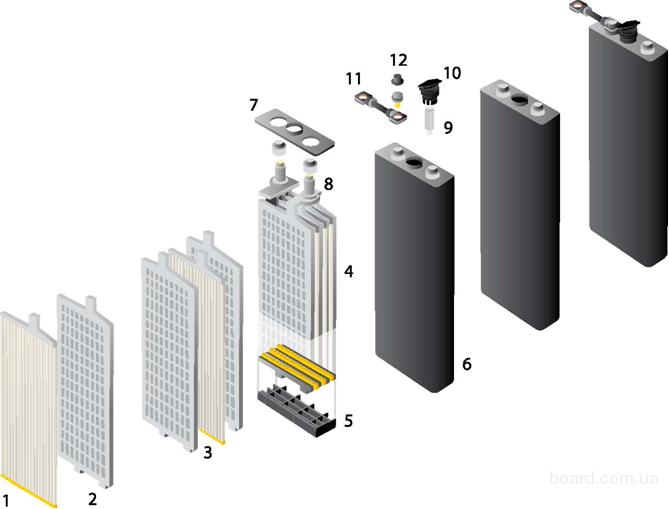 12
11
10
7
9
8
4
6
5
3
1
2
board.com.ua